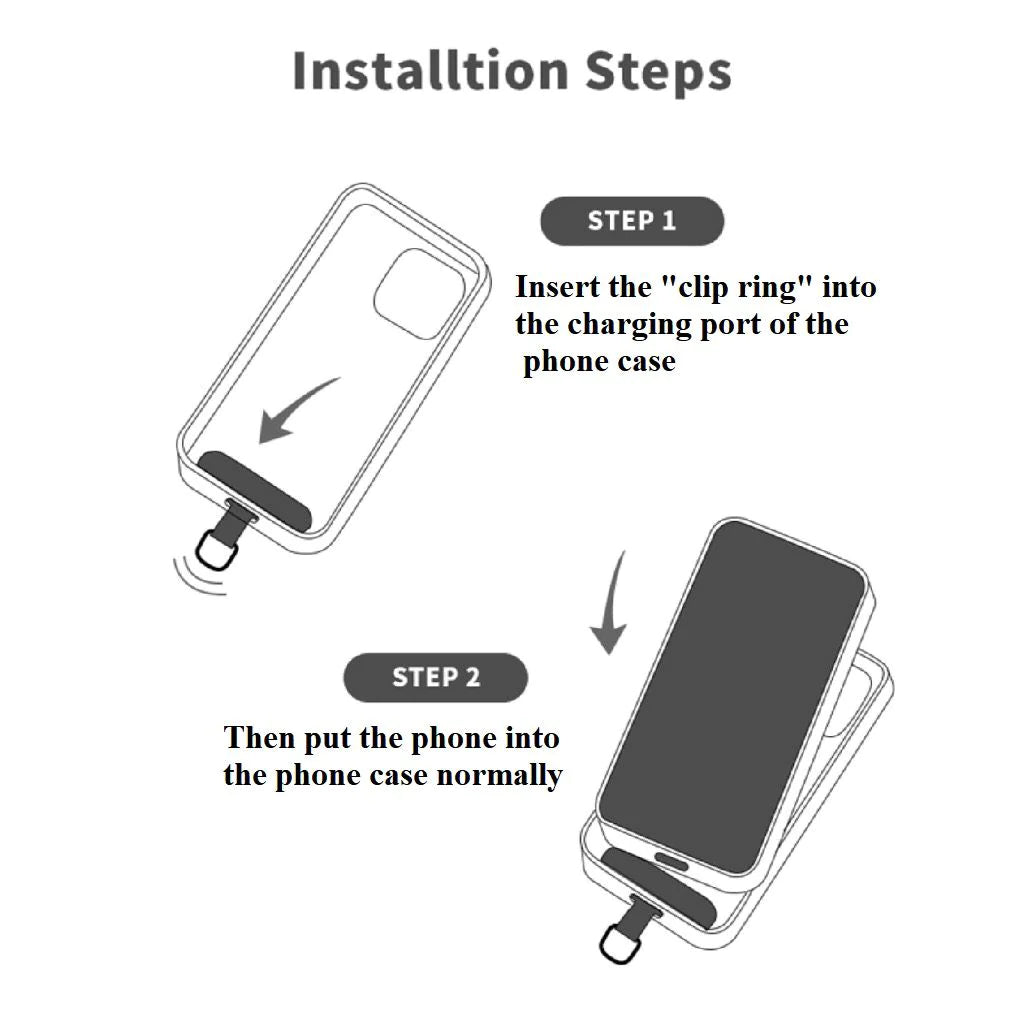 Installtion Steps

STEP 1

Insert the "clip ring" into the charging port of the phone case

STEP 2

Then put the phone into the phone case normally